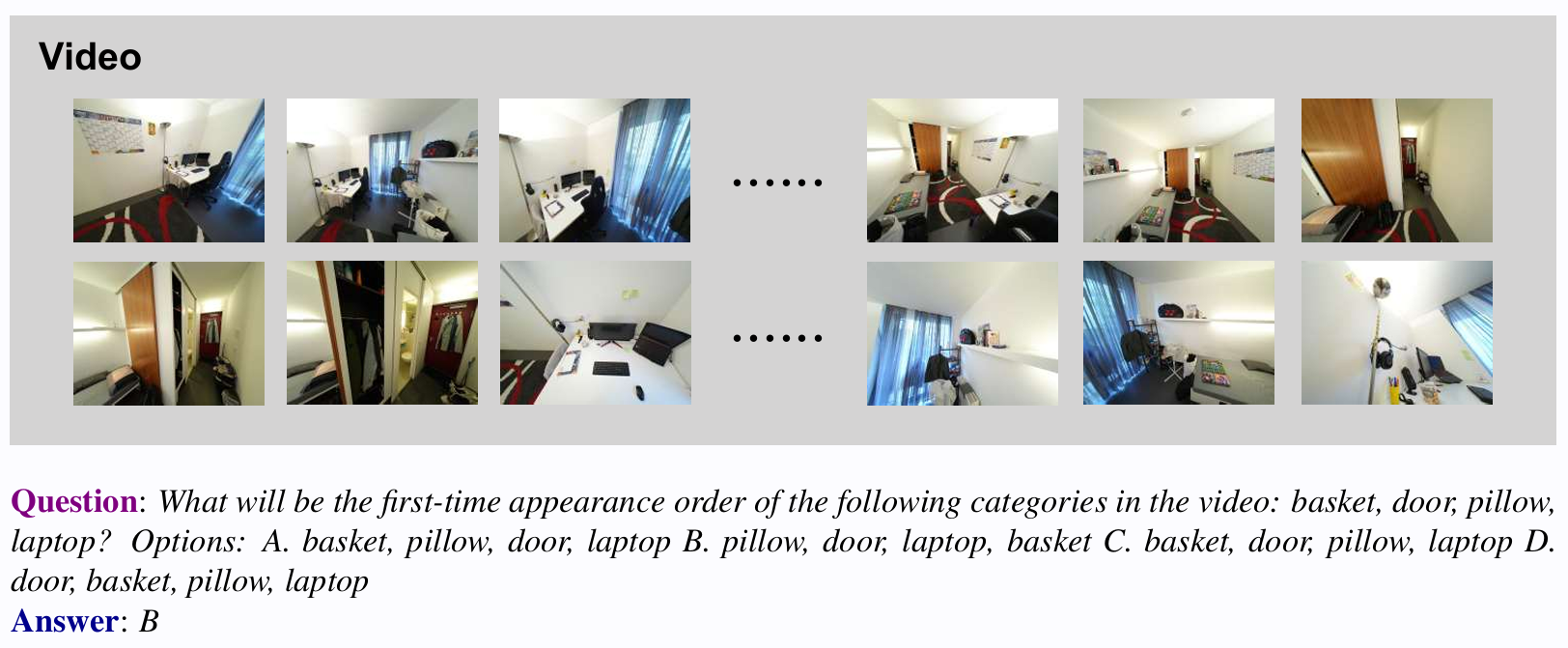 Video

......

......

Question: What will be the first-time appearance order of the following categories in the video: basket, door, pillow, laptop? Options: A. basket, pillow, door, laptop B. pillow, door, laptop, basket C. basket, door, pillow, laptop D. door, basket, pillow, laptop

Answer: B